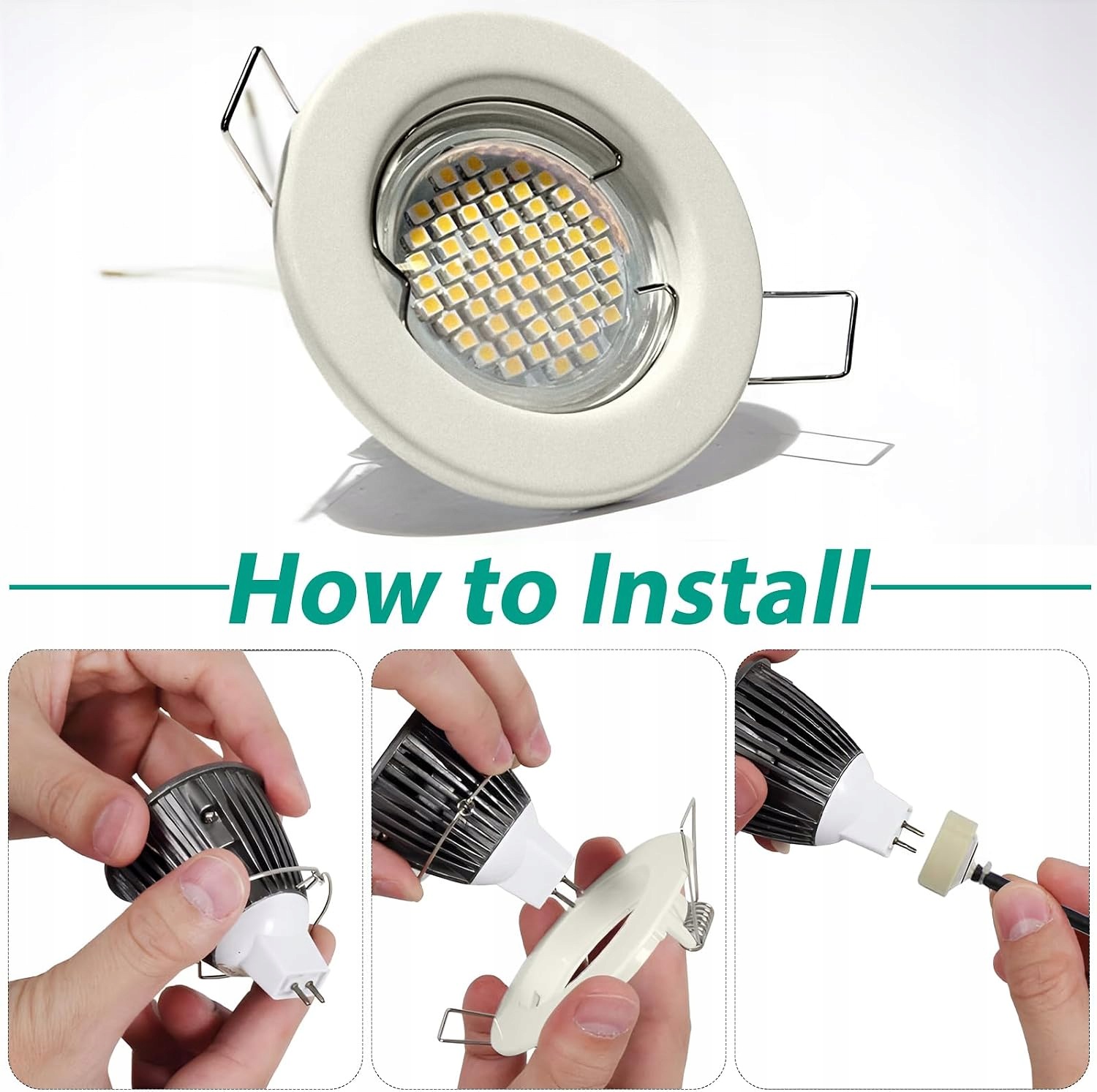 How to Install