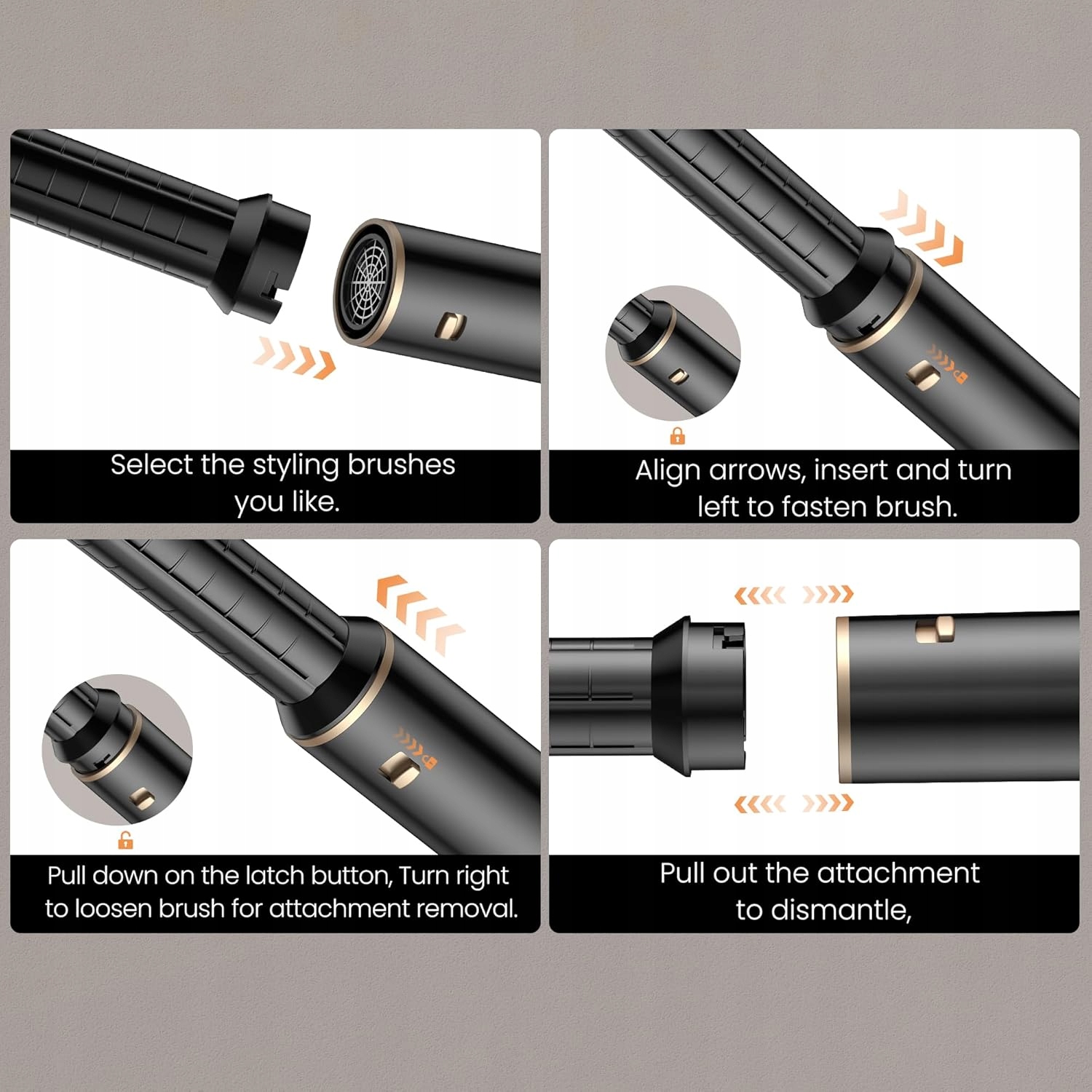 Select the styling brushes you like.

Align arrows, insert and turn left to fasten brush.

Pull down on the latch button, Turn right to loosen brush for attachment removal.

Pull out the attachment to dismantle,