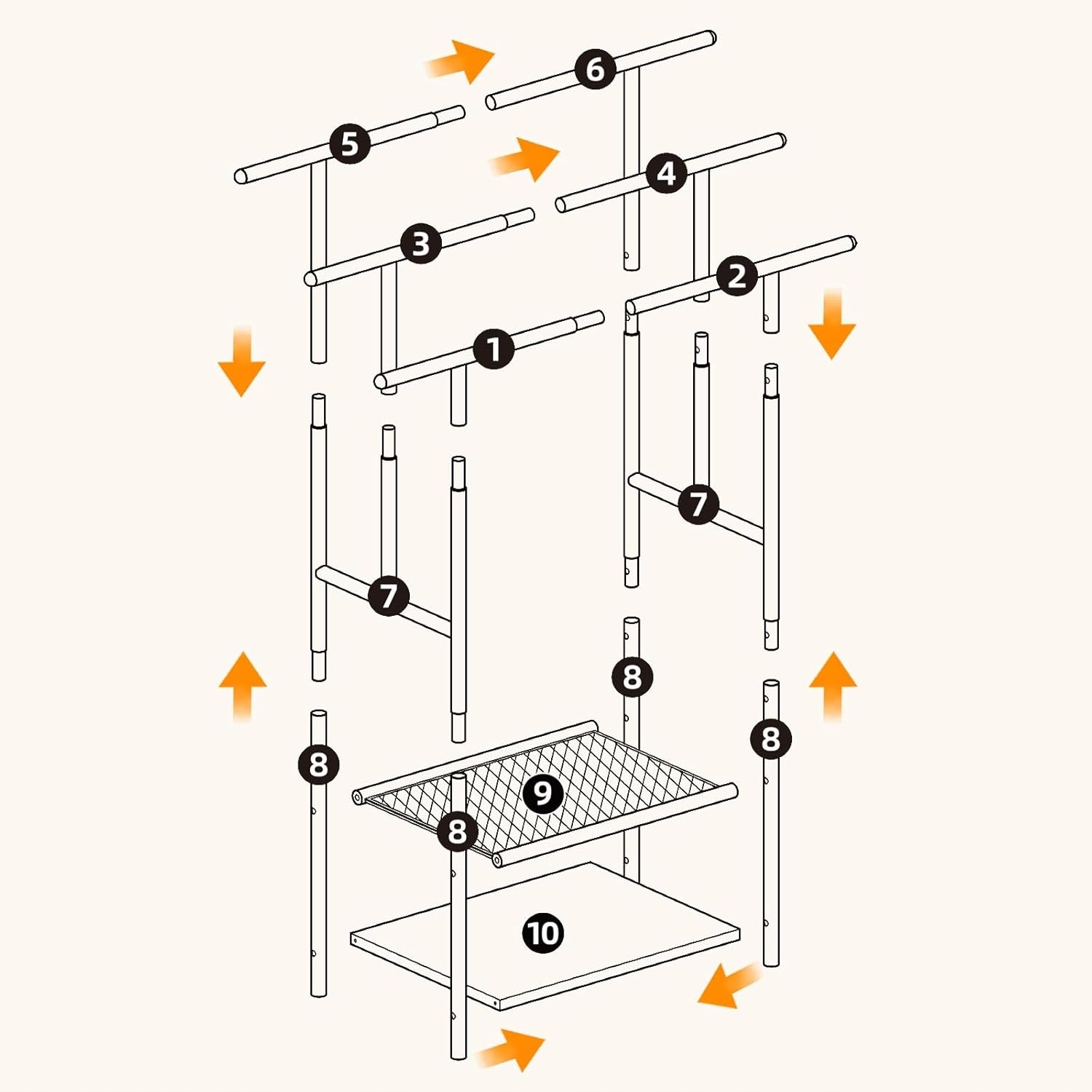 6
5
4
3
2
1
7
7
8
8
8
9
8
10