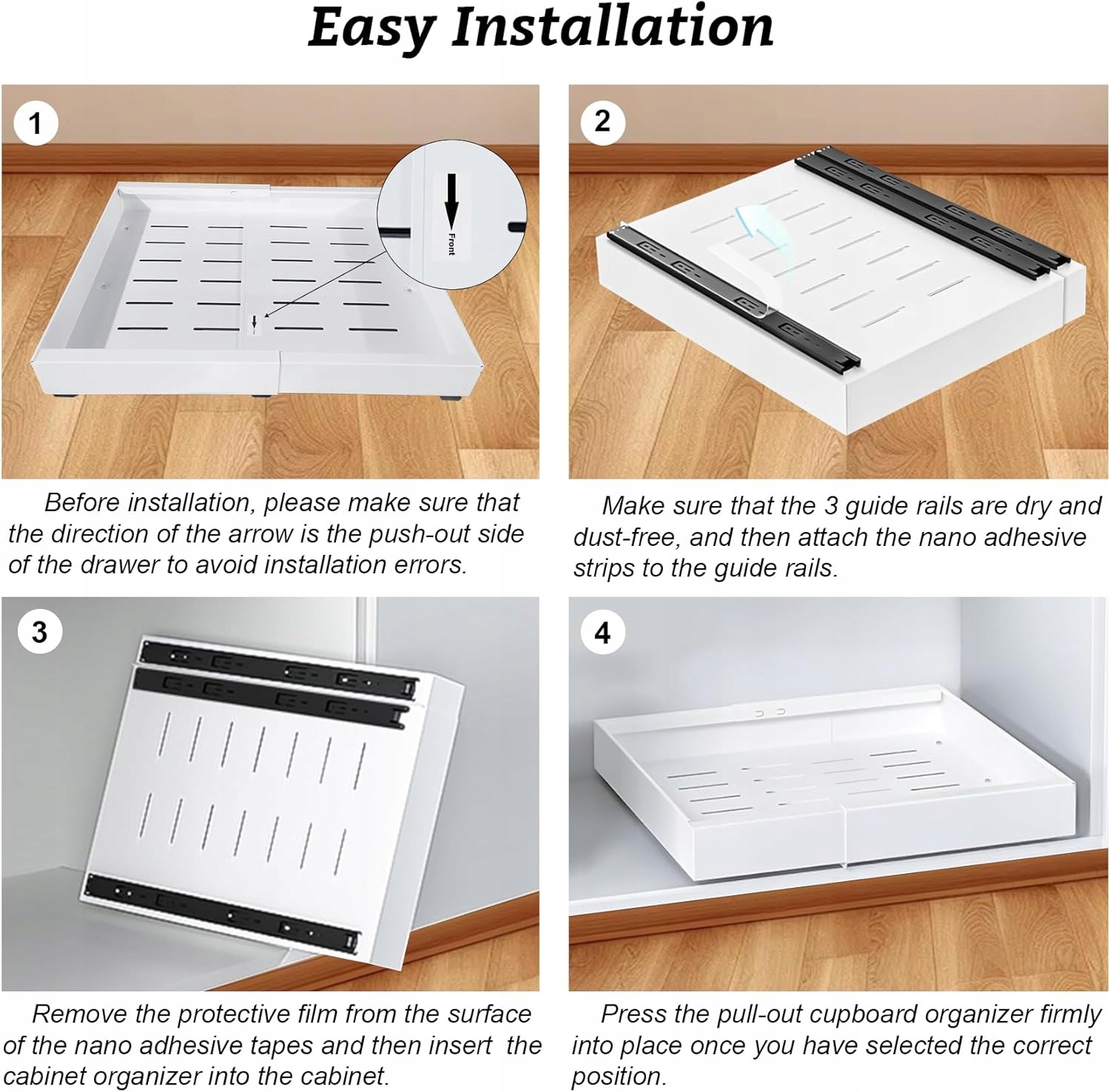 Easy Installation

1

Front

Before installation, please make sure that the direction of the arrow is the push-out side of the drawer to avoid installation errors.

2

Make sure that the 3 guide rails are dry and dust-free, and then attach the nano adhesive strips to the guide rails.

3

Remove the protective film from the surface of the nano adhesive tapes and then insert the cabinet organizer into the cabinet.

4

Press the pull-out cupboard organizer firmly into place once you have selected the correct position.